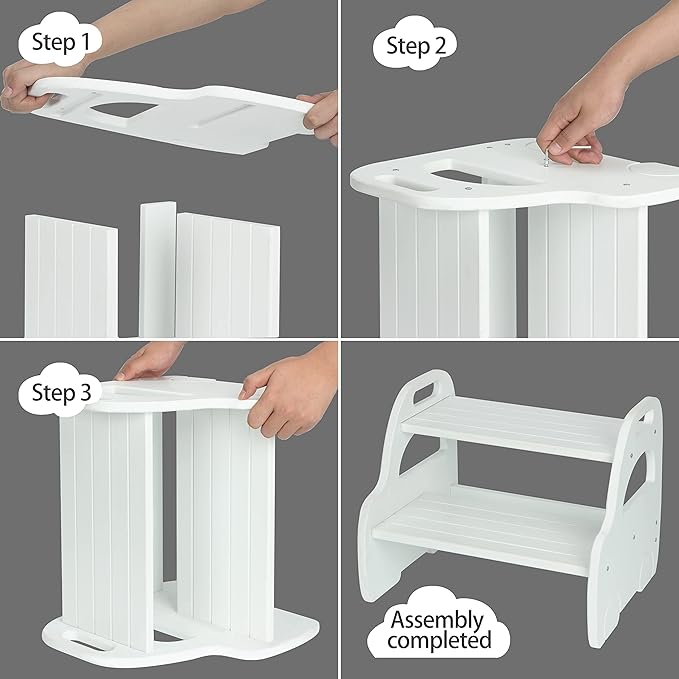 Step 1

Step 2

Step 3

Assembly completed