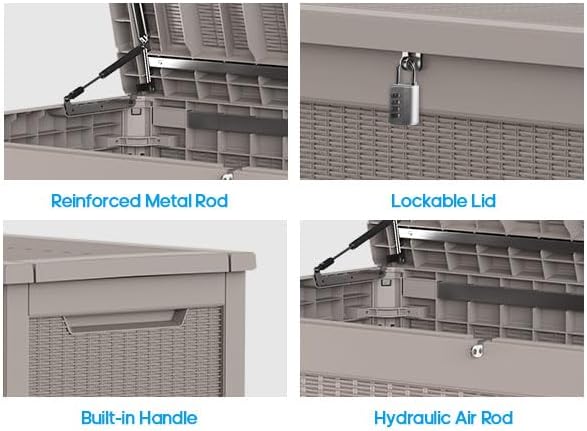 Reinforced Metal Rod

Lockable Lid

Built-in Handle

Hydraulic Air Rod