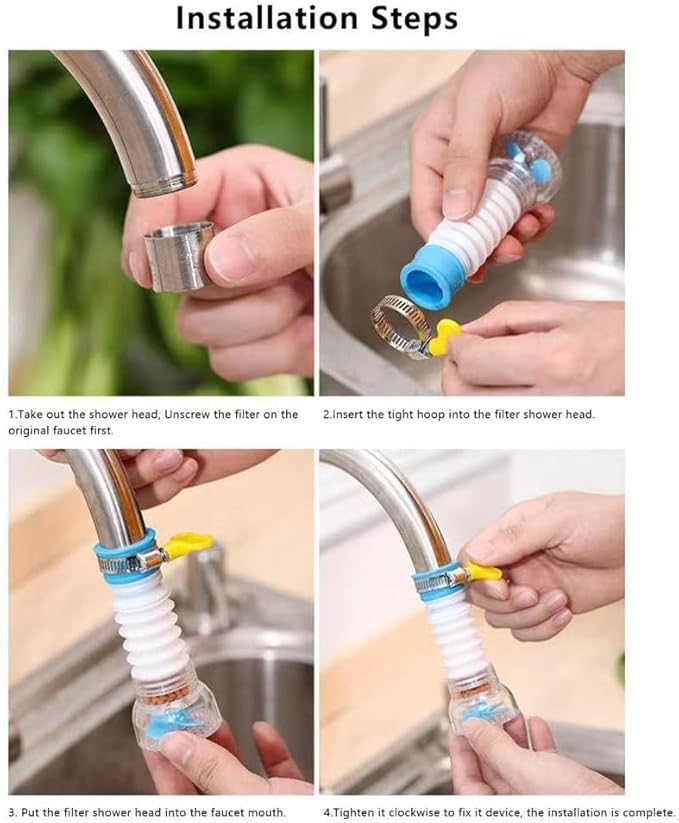 Installation Steps

1.Take out the shower head, Unscrew the filter on the original faucet first.

2.Insert the tight hoop into the filter shower head.

3. Put the filter shower head into the faucet mouth.

4.Tighten it clockwise to fix it device, the installation is complete.