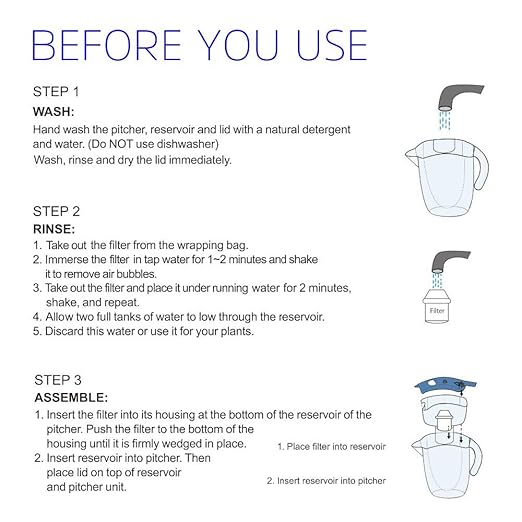 BEFORE YOU USE

STEP 1

WASH:

Hand wash the pitcher, reservoir and lid with a natural detergent and water. (Do NOT use dishwasher)

Wash, rinse and dry the lid immediately.

STEP 2

RINSE:

1. Take out the filter from the wrapping bag.
2. Immerse the filter in tap water for 1~2 minutes and shake it to remove air bubbles.
3. Take out the filter and place it under running water for 2 minutes, shake, and repeat.
4. Allow two full tanks of water to low through the reservoir.
5. Discard this water or use it for your plants.

Filter

STEP 3

ASSEMBLE:

1. Insert the filter into its housing at the bottom of the reservoir of the pitcher. Push the filter to the bottom of the housing until it is firmly wedged in place.
2. Insert reservoir into pitcher. Then place lid on top of reservoir and pitcher unit.

1. Place filter into reservoir

2. Insert reservoir into pitcher