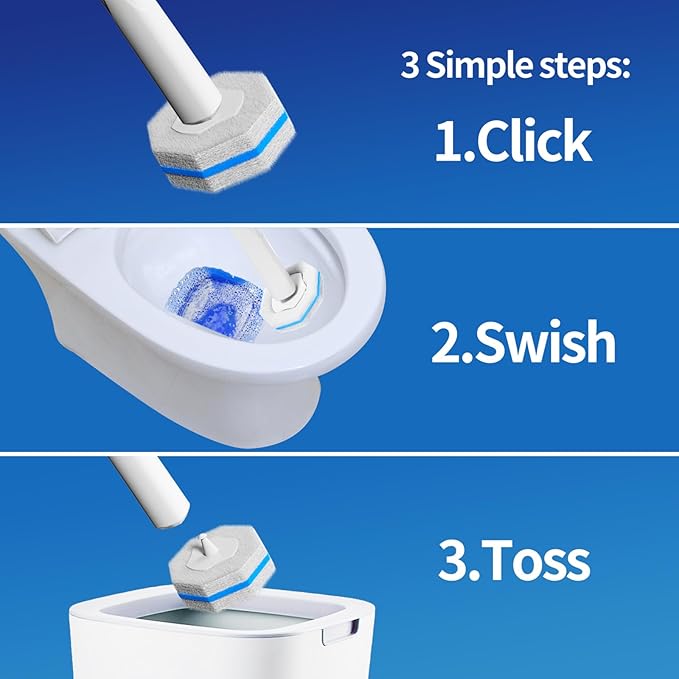 3 Simple steps:

1.Click

2.Swish

3.Toss