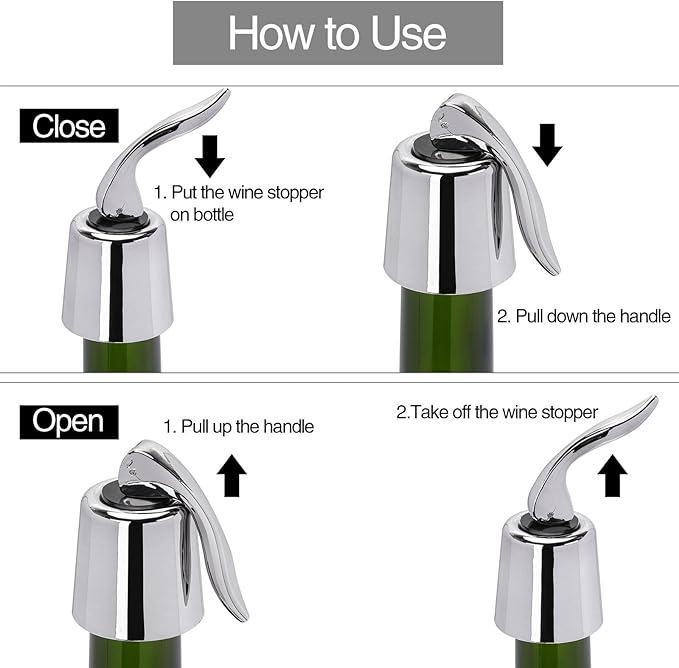 How to Use

Close

1. Put the wine stopper on bottle

2. Pull down the handle

Open

1. Pull up the handle

2.Take off the wine stopper