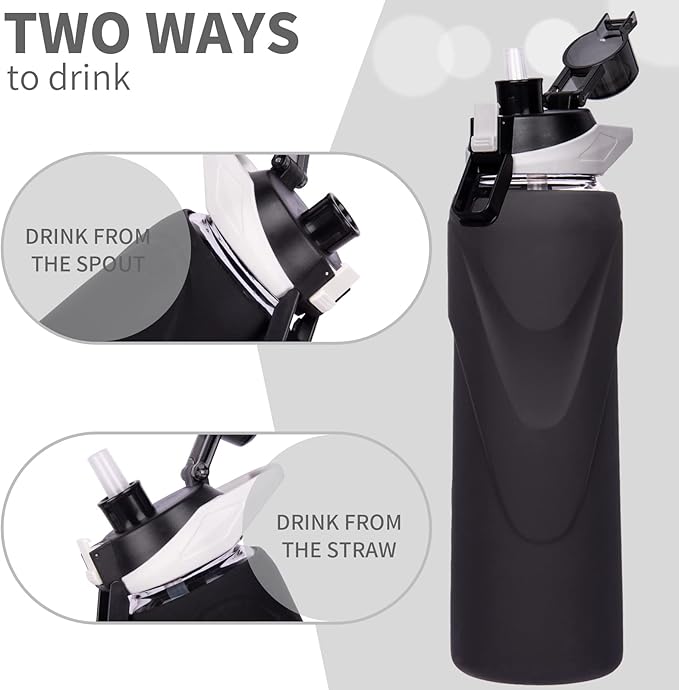 TWO WAYS
to drink

DRINK FROM
THE SPOUT

DRINK FROM
THE STRAW