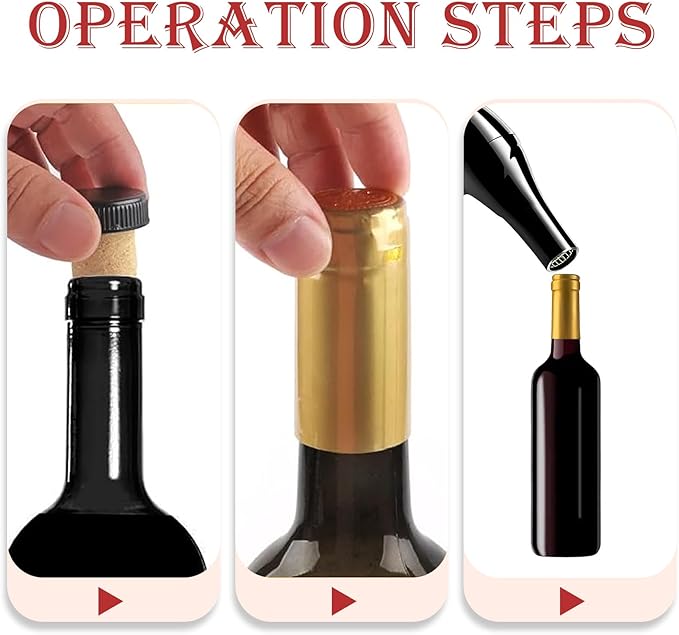 OPERATION STEPS