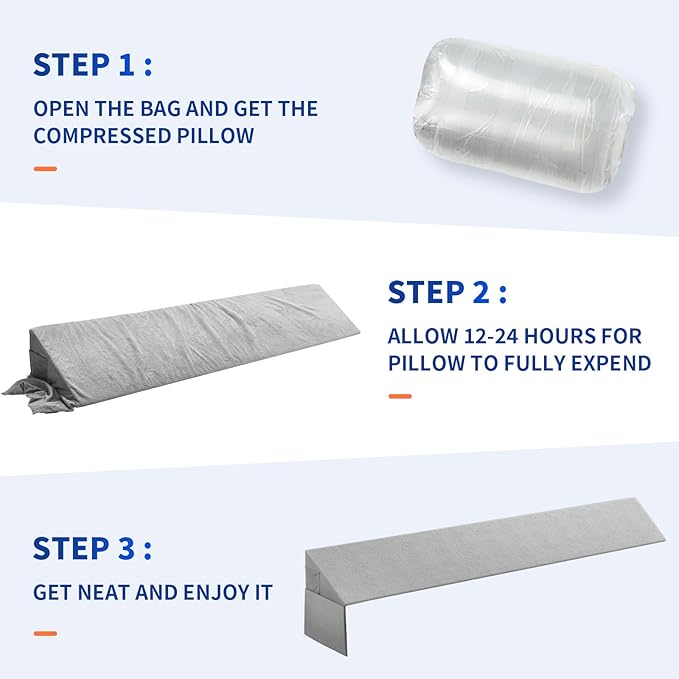 STEP 1 :

OPEN THE BAG AND GET THE COMPRESSED PILLOW

STEP 2 :

ALLOW 12-24 HOURS FOR PILLOW TO FULLY EXPEND

STEP 3 :

GET NEAT AND ENJOY IT