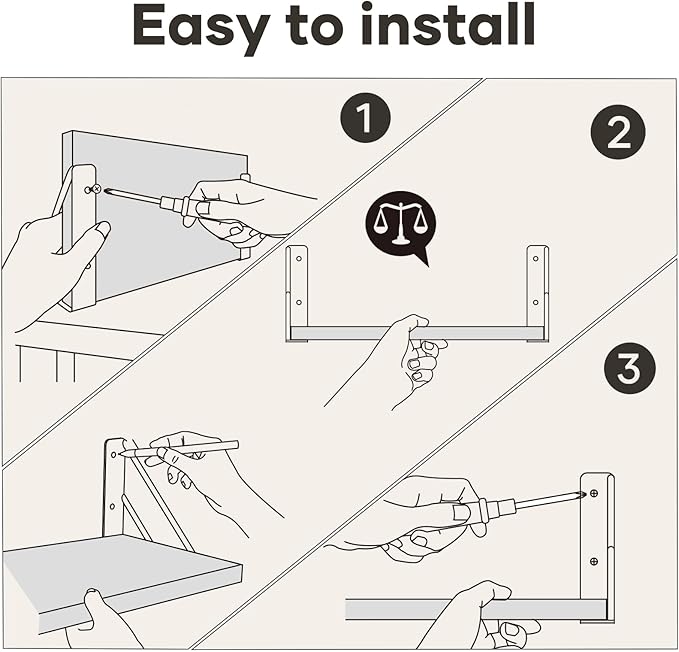 Easy to install

1

2

3