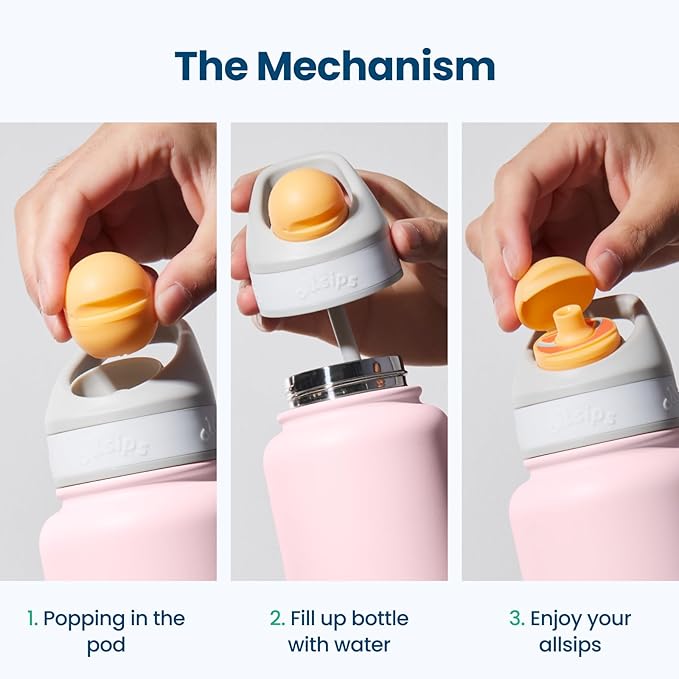 The Mechanism

allsips

allsips

allsips

1. Popping in the pod

2. Fill up bottle with water

3. Enjoy your allsips