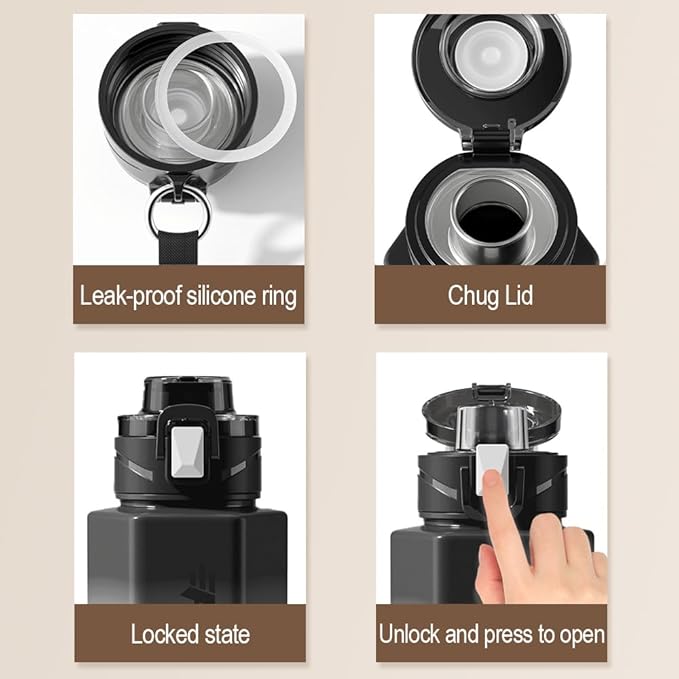 Leak-proof silicone ring

Chug Lid

Locked state

Unlock and press to open