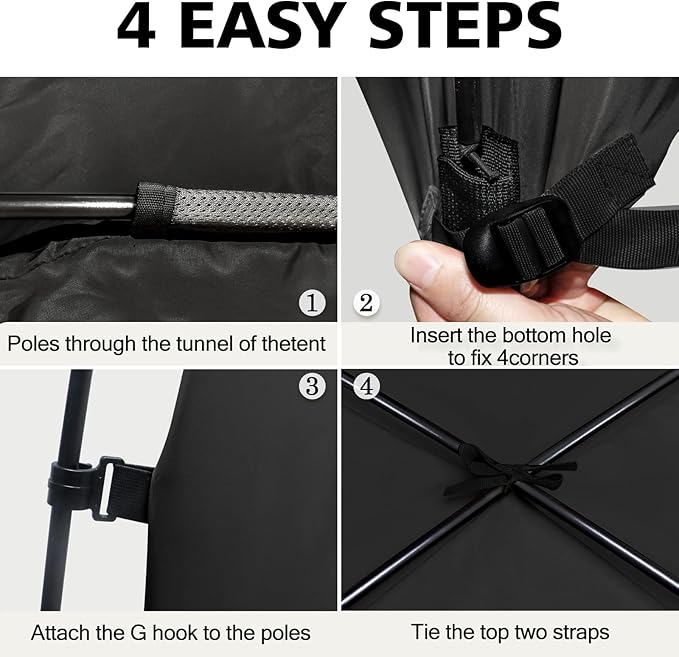 4 EASY STEPS

1

Poles through the tunnel of thetent

2

Insert the bottom hole to fix 4corners

3

Attach the G hook to the poles

4

Tie the top two straps