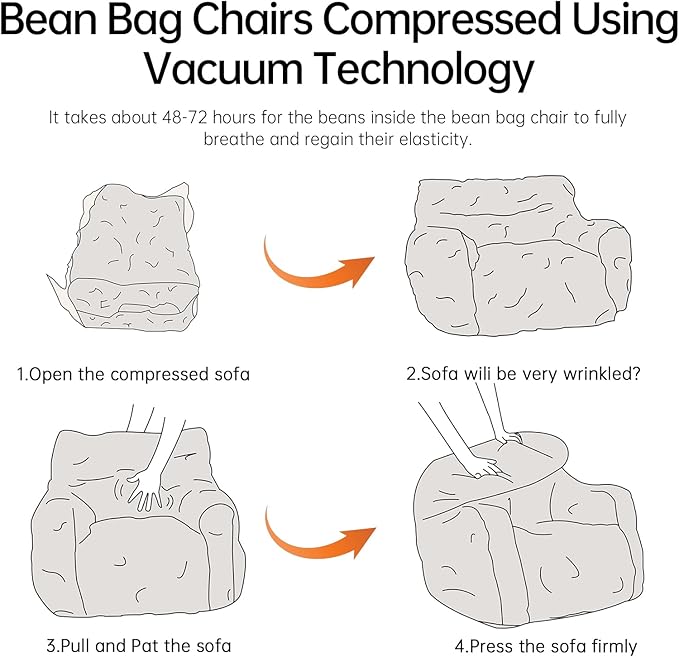 Bean Bag Chairs Compressed Using Vacuum Technology

It takes about 48-72 hours for the beans inside the bean bag chair to fully breathe and regain their elasticity.

1.Open the compressed sofa

2.Sofa wili be very wrinkled?

3.Pull and Pat the sofa

4.Press the sofa firmly