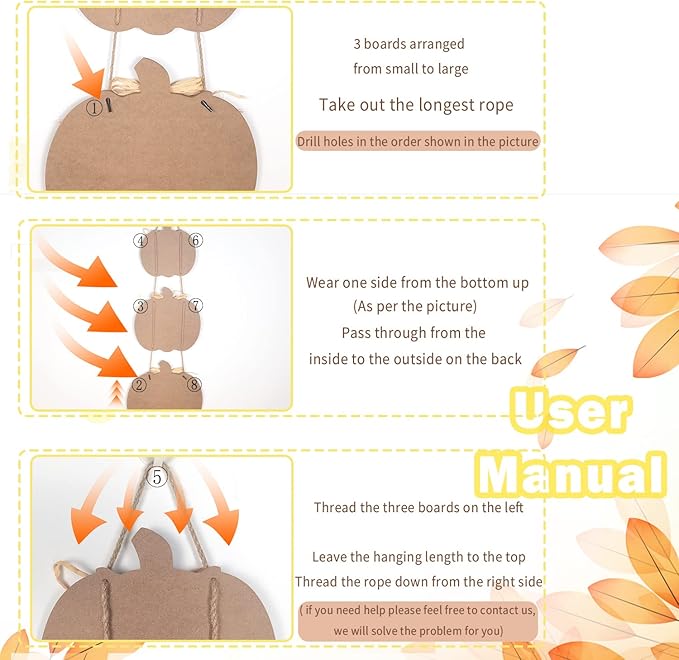 ①

3 boards arranged
from small to large

Take out the longest rope

Drill holes in the order shown in the picture

④ ⑥
③ ⑦
② ⑧

Wear one side from the bottom up
(As per the picture)
Pass through from the
inside to the outside on the back

User
Manual

⑤

Thread the three boards on the left

Leave the hanging length to the top
Thread the rope down from the right side
( if you need help please feel free to contact us,
we will solve the problem for you)