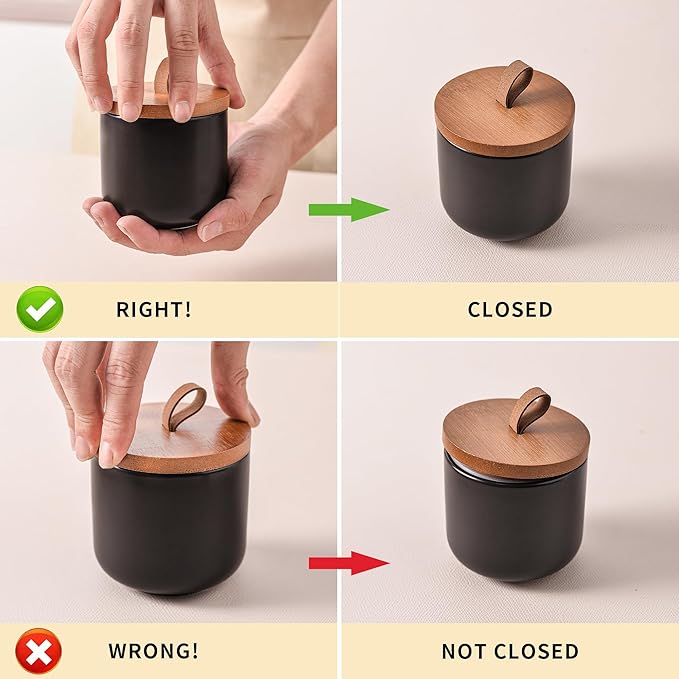 RIGHT!

CLOSED

WRONG!

NOT CLOSED