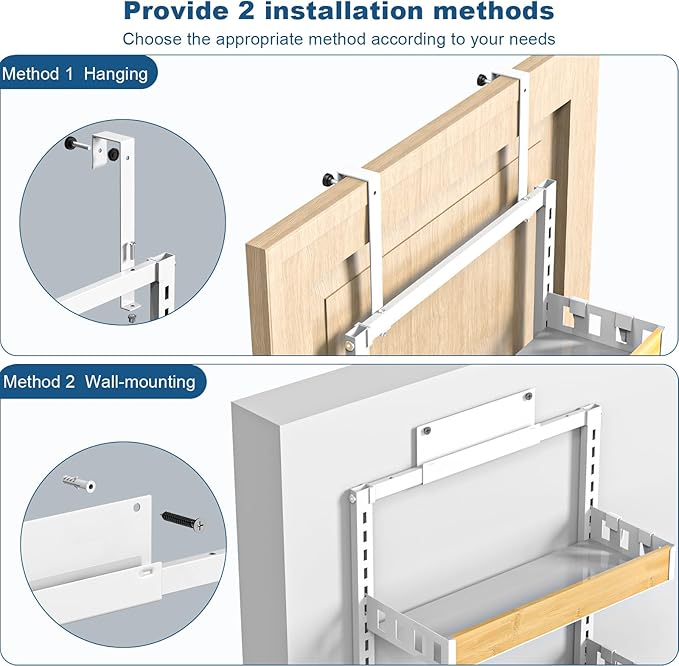 Provide 2 installation methods
Choose the appropriate method according to your needs

Method 1 Hanging

Method 2 Wall-mounting