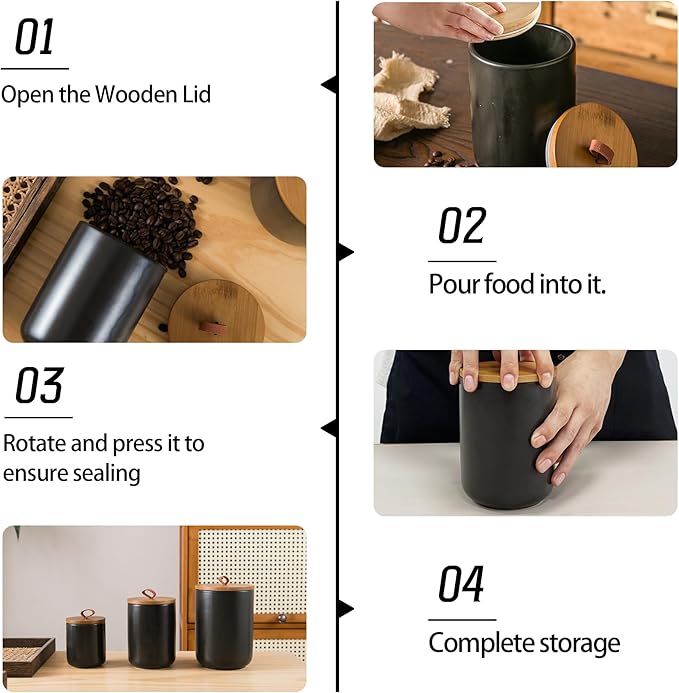 01
Open the Wooden Lid

02
Pour food into it.

03
Rotate and press it to ensure sealing

04
Complete storage