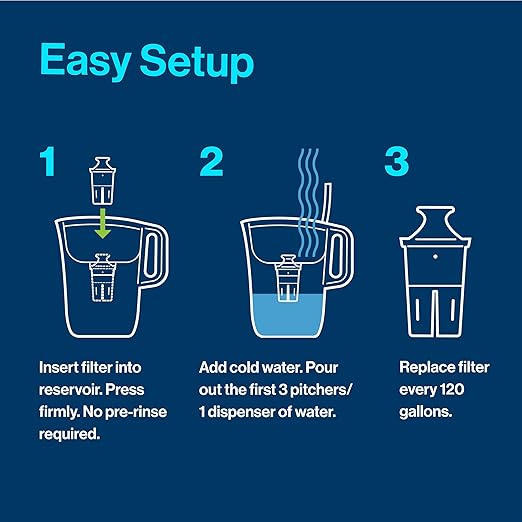 Easy Setup

1

Insert filter into reservoir. Press firmly. No pre-rinse required.

2

Add cold water. Pour out the first 3 pitchers/ 1 dispenser of water.

3

Replace filter every 120 gallons.