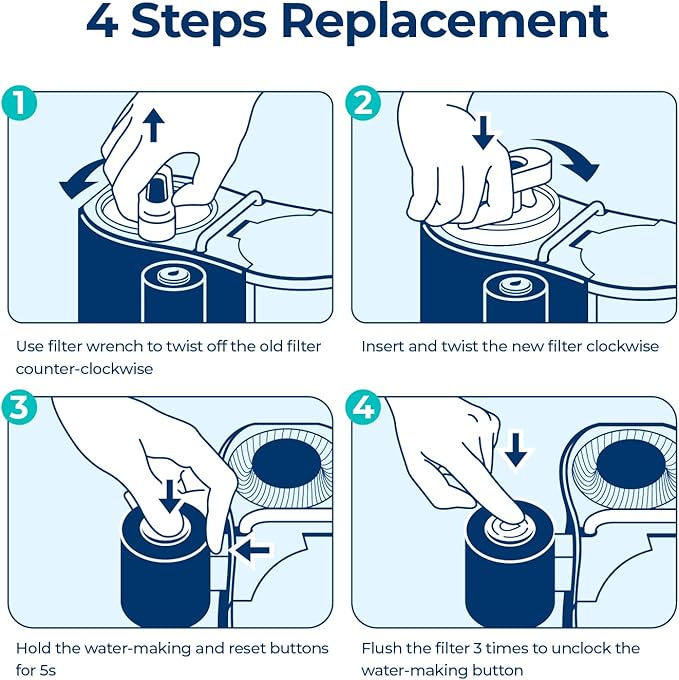 4 Steps Replacement

1

Use filter wrench to twist off the old filter counter-clockwise

2

Insert and twist the new filter clockwise

3

Hold the water-making and reset buttons for 5s

4

Flush the filter 3 times to unclock the water-making button