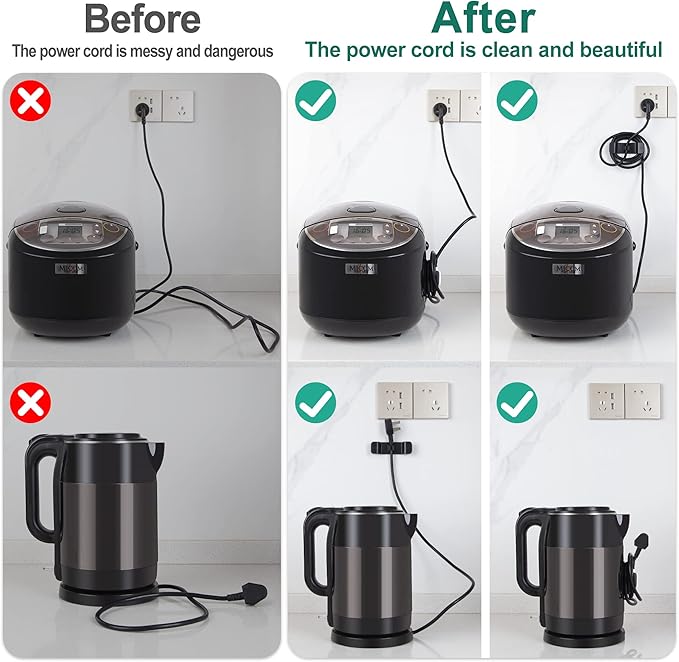 Before
The power cord is messy and dangerous

After
The power cord is clean and beautiful

MIXXM

MIXXM

MIXXM