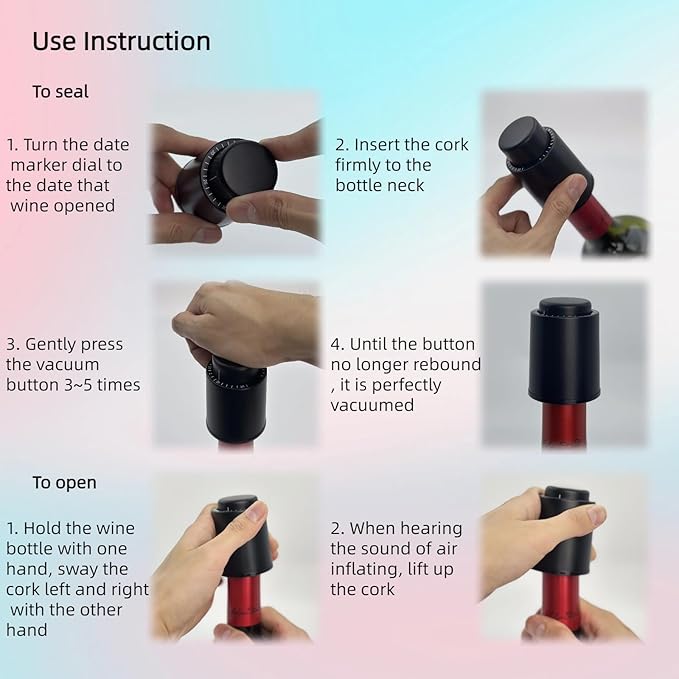 Use Instruction

To seal

1. Turn the date marker dial to the date that wine opened

2. Insert the cork firmly to the bottle neck

3. Gently press the vacuum button 3~5 times

4. Until the button no longer rebound , it is perfectly vacuumed

To open

1. Hold the wine bottle with one hand, sway the cork left and right with the other hand

2. When hearing the sound of air inflating, lift up the cork