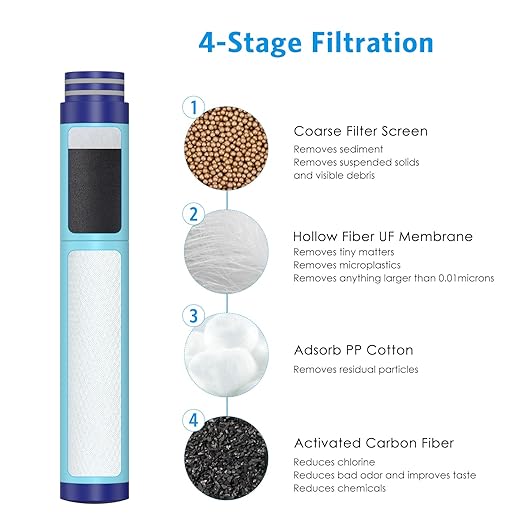 4-Stage Filtration

1

Coarse Filter Screen
Removes sediment
Removes suspended solids and visible debris

2

Hollow Fiber UF Membrane
Removes tiny matters
Removes microplastics
Removes anything larger than 0.01microns

3

Adsorb PP Cotton
Removes residual particles

4

Activated Carbon Fiber
Reduces chlorine
Reduces bad odor and improves taste
Reduces chemicals