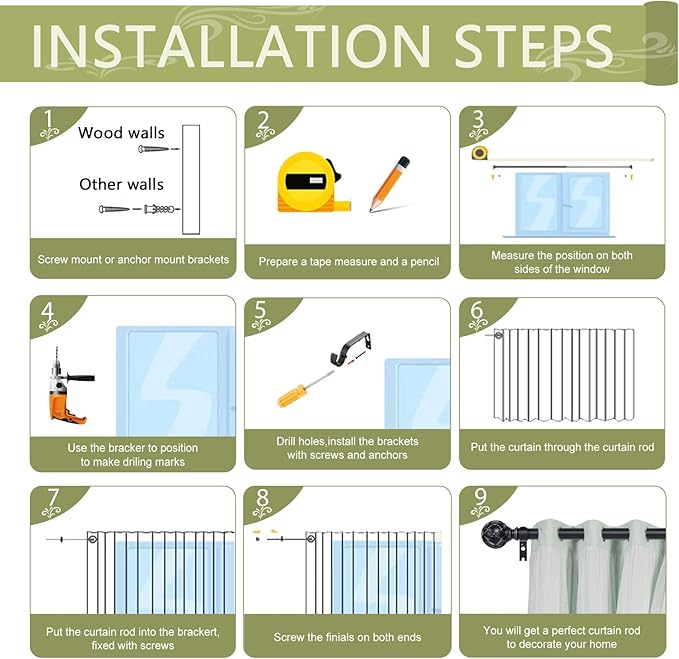 INSTALLATION STEPS

1
Wood walls
Other walls
Screw mount or anchor mount brackets

2
Prepare a tape measure and a pencil

3
Measure the position on both sides of the window

4
Use the bracker to position to make driling marks

5
Drill holes,install the brackets with screws and anchors

6
Put the curtain through the curtain rod

7
Put the curtain rod into the brackert, fixed with screws

8
Screw the finials on both ends

9
You will get a perfect curtain rod to decorate your home