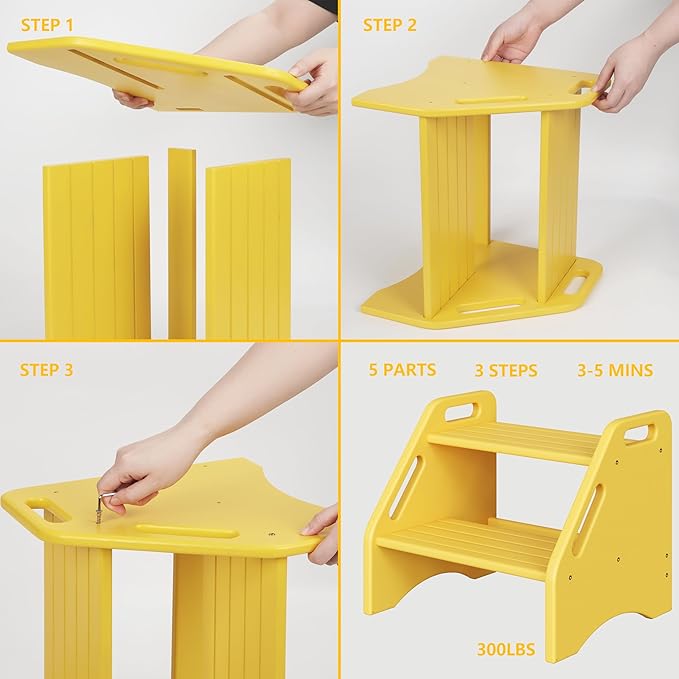 STEP 1

STEP 2

STEP 3

5 PARTS 3 STEPS 3-5 MINS

300LBS