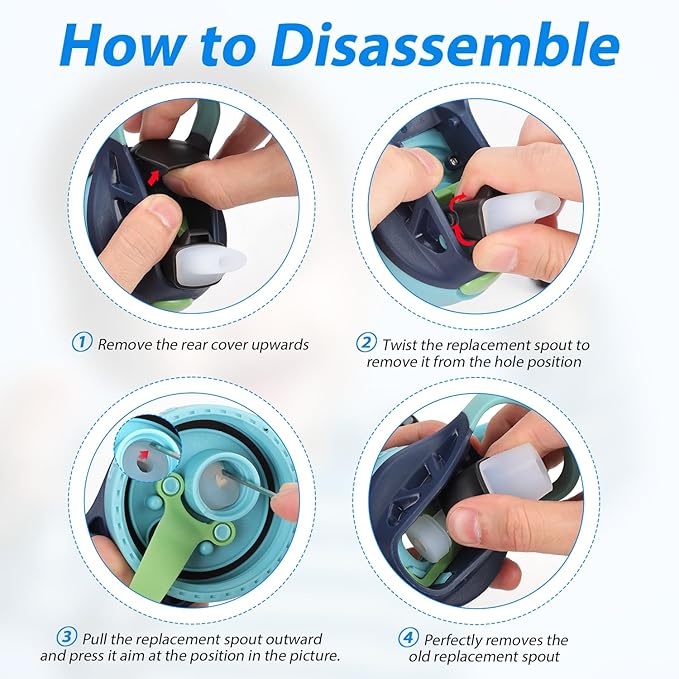 How to Disassemble

① Remove the rear cover upwards

② Twist the replacement spout to remove it from the hole position

③ Pull the replacement spout outward and press it aim at the position in the picture.

④ Perfectly removes the old replacement spout