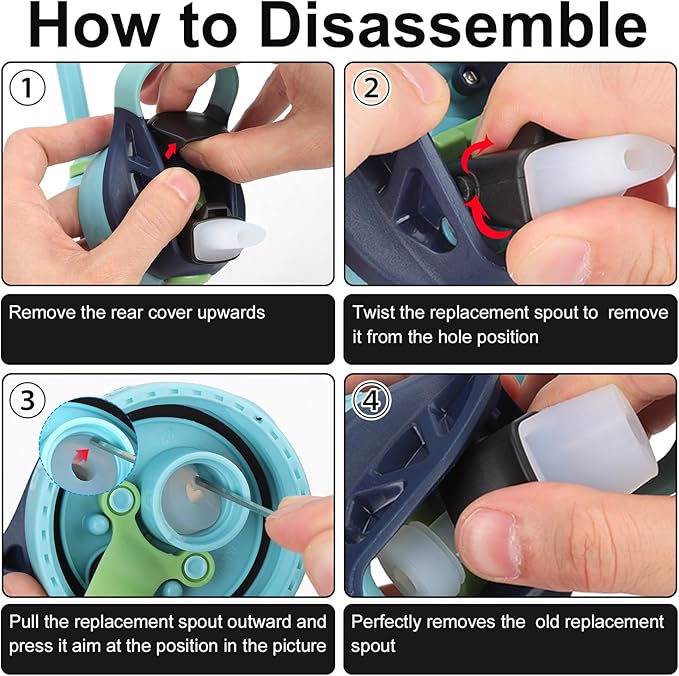 How to Disassemble

1

Remove the rear cover upwards

2

Twist the replacement spout to remove it from the hole position

3

Pull the replacement spout outward and press it aim at the position in the picture

4

Perfectly removes the old replacement spout