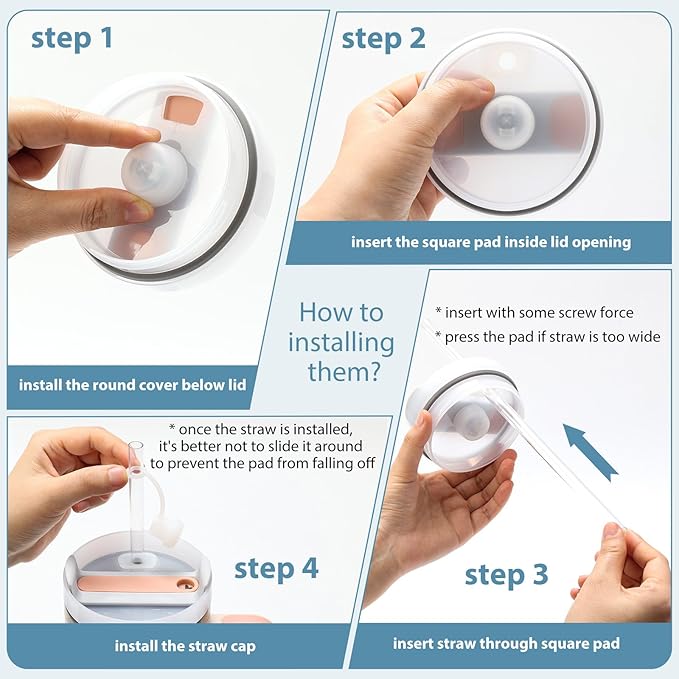 step 1

install the round cover below lid

step 2

insert the square pad inside lid opening

How to installing them?

* insert with some screw force
* press the pad if straw is too wide

step 3

insert straw through square pad

* once the straw is installed, it's better not to slide it around to prevent the pad from falling off

step 4

install the straw cap