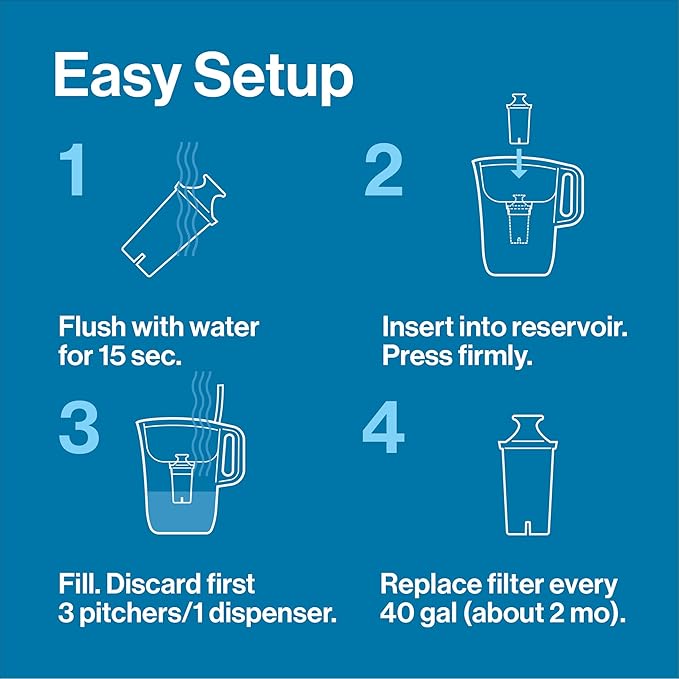 Easy Setup

1

Flush with water for 15 sec.

2

Insert into reservoir. Press firmly.

3

Fill. Discard first 3 pitchers/1 dispenser.

4

Replace filter every 40 gal (about 2 mo).