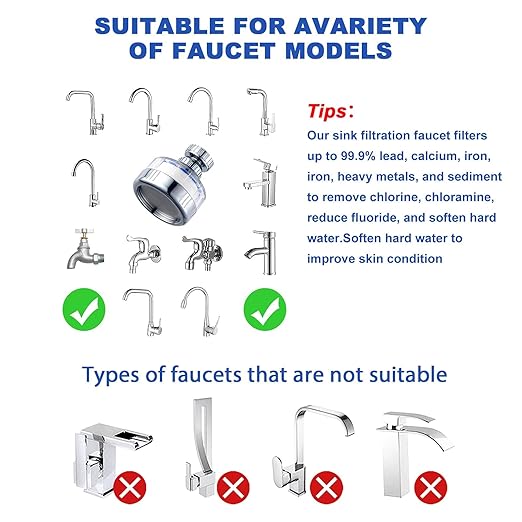 SUITABLE FOR AVARIETY OF FAUCET MODELS

Tips:
Our sink filtration faucet filters up to 99.9% lead, calcium, iron, iron, heavy metals, and sediment to remove chlorine, chloramine, reduce fluoride, and soften hard water.Soften hard water to improve skin condition

Types of faucets that are not suitable