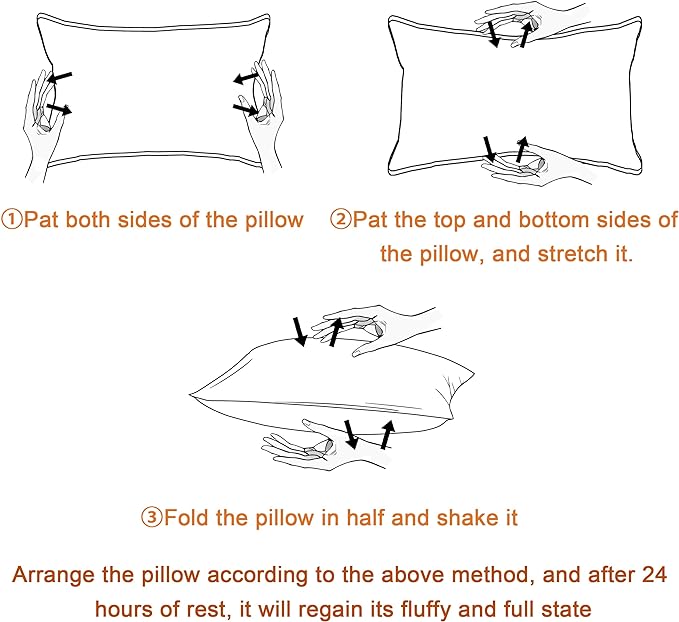 ①Pat both sides of the pillow

②Pat the top and bottom sides of the pillow, and stretch it.

③Fold the pillow in half and shake it

Arrange the pillow according to the above method, and after 24 hours of rest, it will regain its fluffy and full state