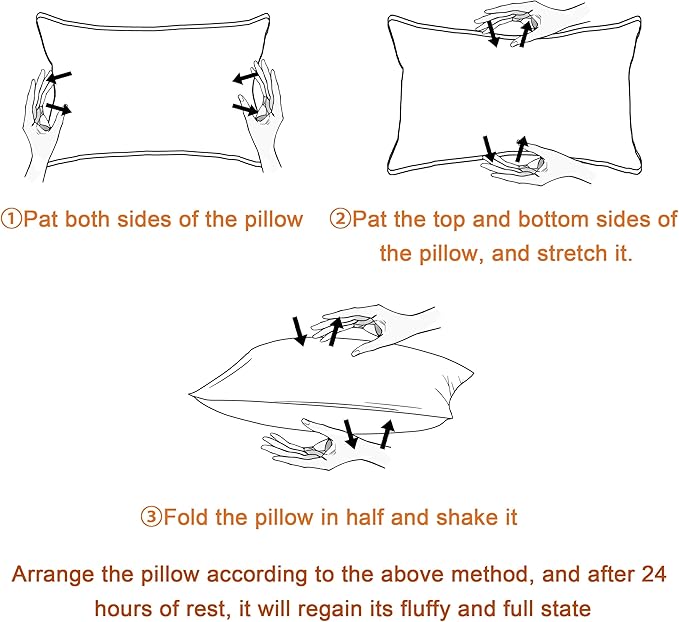 ①Pat both sides of the pillow

②Pat the top and bottom sides of the pillow, and stretch it.

③Fold the pillow in half and shake it

Arrange the pillow according to the above method, and after 24 hours of rest, it will regain its fluffy and full state