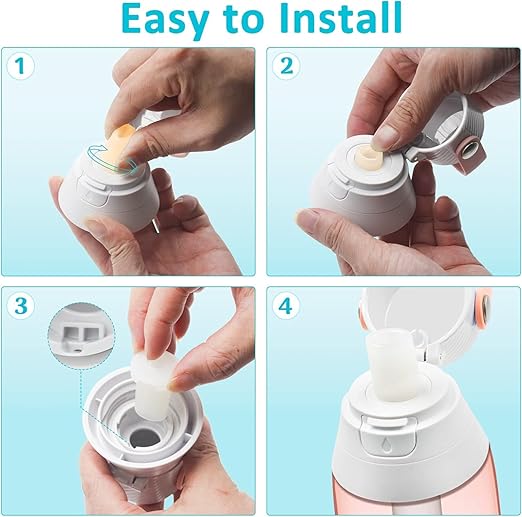 Easy to Install

1

2

3

4