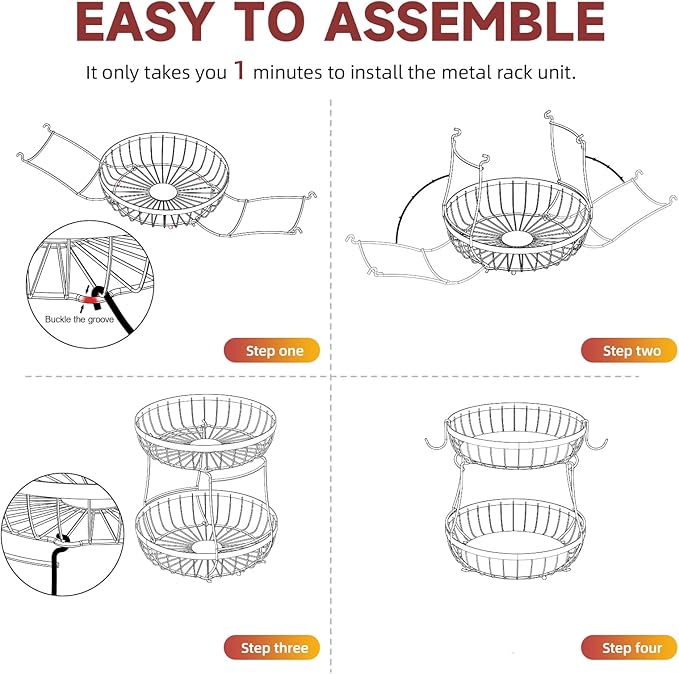 EASY TO ASSEMBLE

It only takes you 1 minutes to install the metal rack unit.

Buckle the groove

Step one

Step two

Step three

Step four