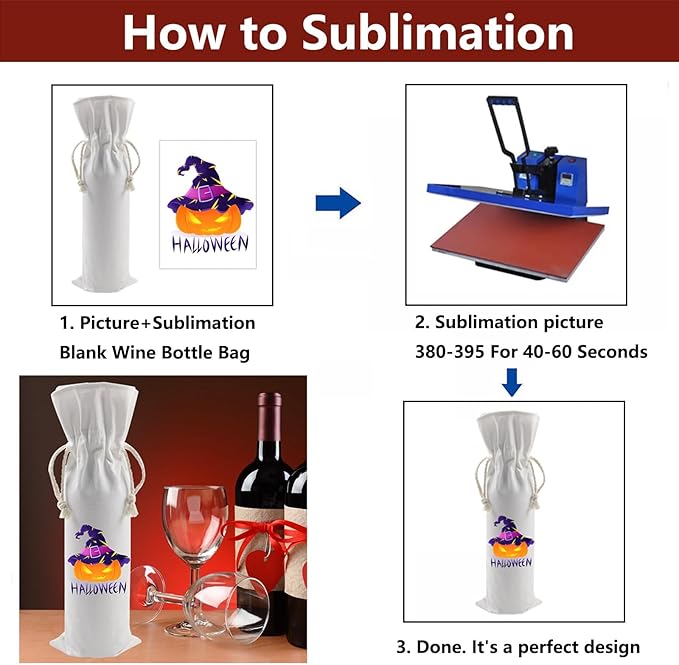 How to Sublimation

HALLOWEEN

1. Picture+Sublimation Blank Wine Bottle Bag

2. Sublimation picture 380-395 For 40-60 Seconds

HALLOWEEN

HALLOWEEN

3. Done. It's a perfect design