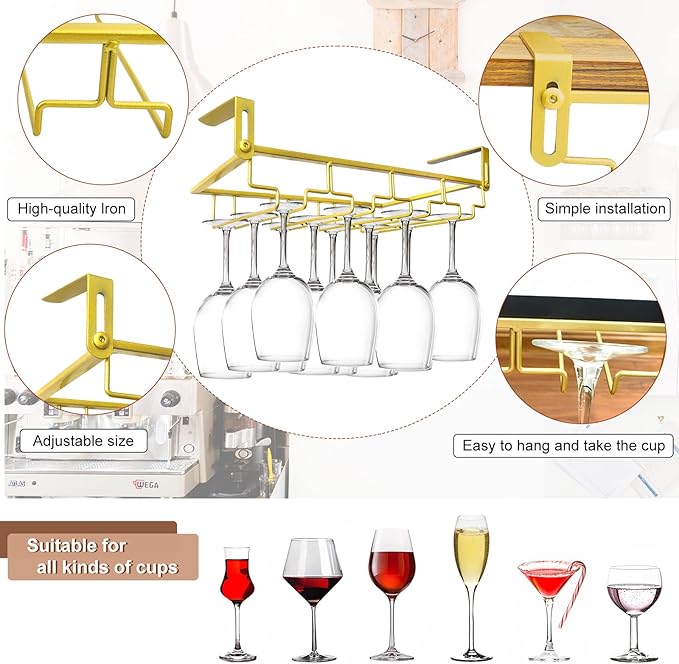 High-quality Iron

Simple installation

Adjustable size

Easy to hang and take the cup

WEGA

Suitable for all kinds of cups