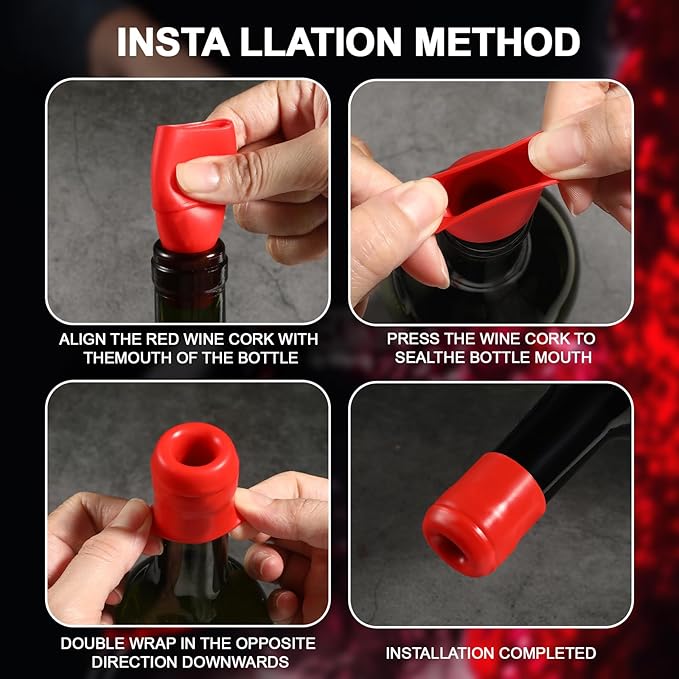 INSTA LLATION METHOD

ALIGN THE RED WINE CORK WITH THEMOUTH OF THE BOTTLE

PRESS THE WINE CORK TO SEALTHE BOTTLE MOUTH

DOUBLE WRAP IN THE OPPOSITE DIRECTION DOWNWARDS

INSTALLATION COMPLETED