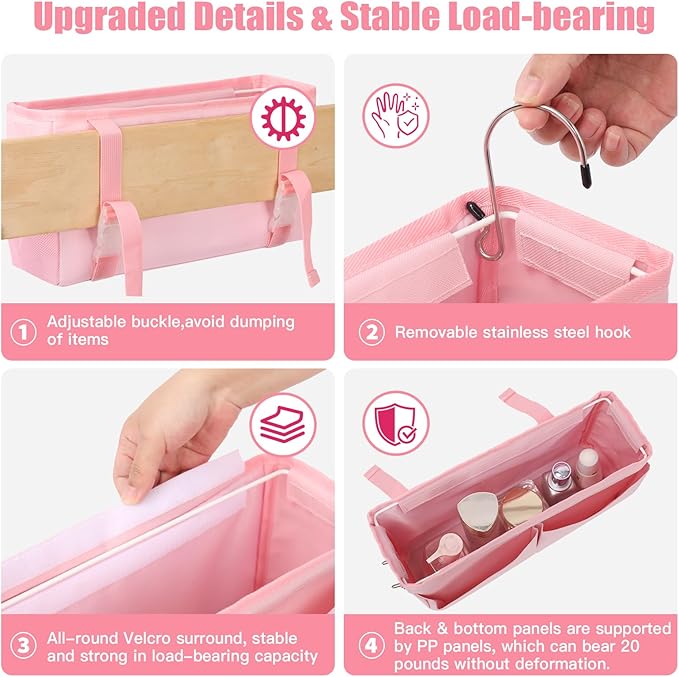 Upgraded Details & Stable Load-bearing

① Adjustable buckle,avoid dumping of items

② Removable stainless steel hook

③ All-round Velcro surround, stable and strong in load-bearing capacity

④ Back & bottom panels are supported by PP panels, which can bear 20 pounds without deformation.