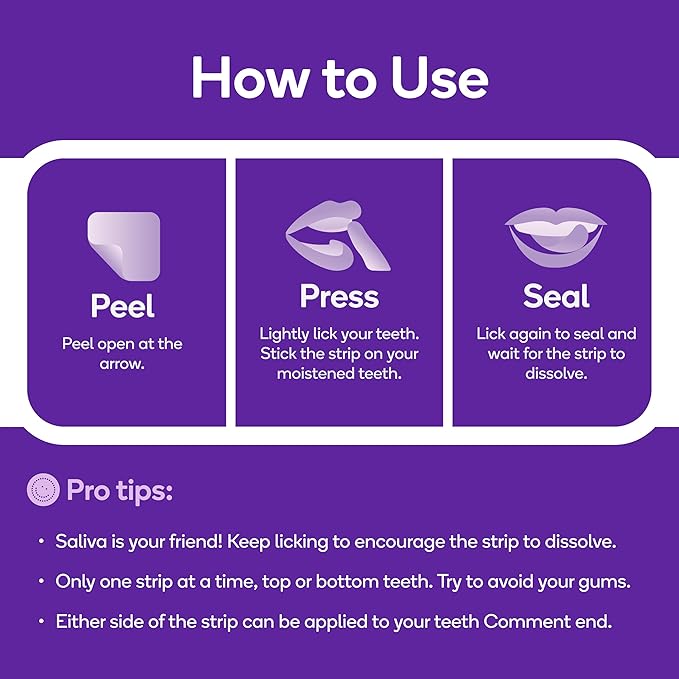 How to Use

Peel
Peel open at the arrow.

Press
Lightly lick your teeth. Stick the strip on your moistened teeth.

Seal
Lick again to seal and wait for the strip to dissolve.

Pro tips:

• Saliva is your friend! Keep licking to encourage the strip to dissolve.

• Only one strip at a time, top or bottom teeth. Try to avoid your gums.

• Either side of the strip can be applied to your teeth Comment end.