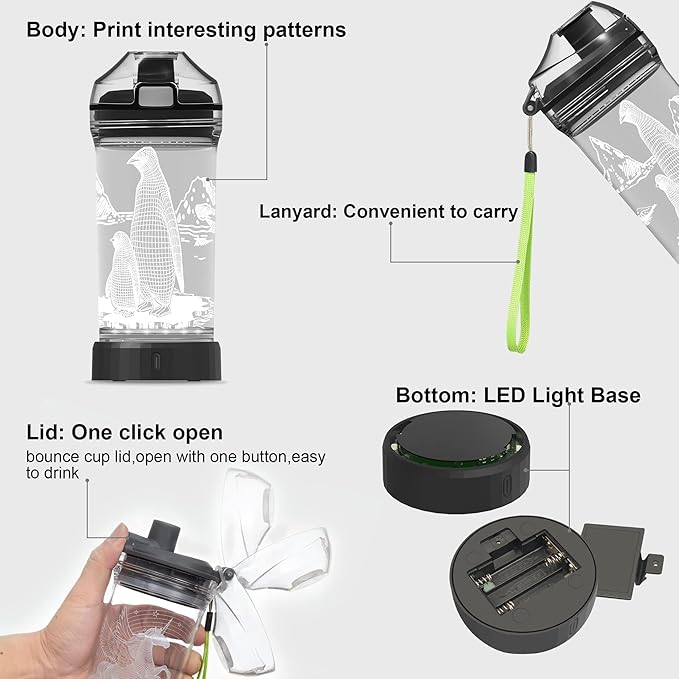 Body: Print interesting patterns

Lanyard: Convenient to carry

Bottom: LED Light Base

Lid: One click open

bounce cup lid,open with one button,easy to drink