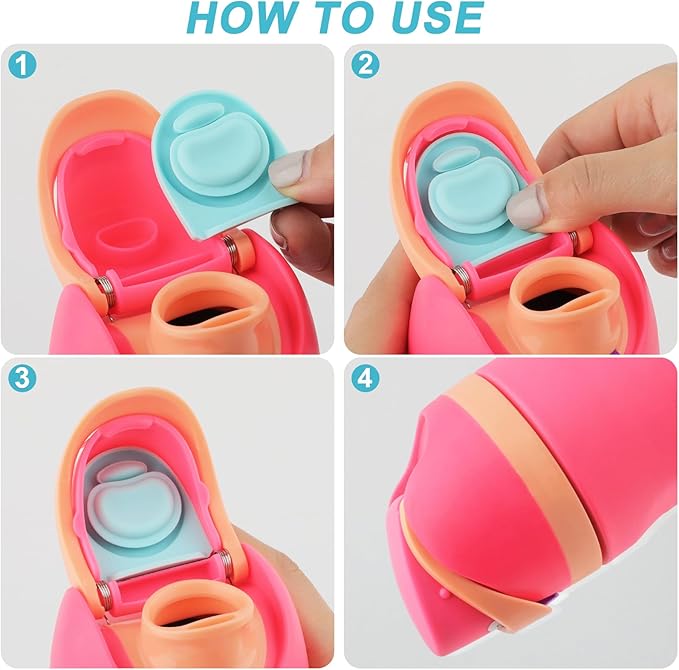 HOW TO USE

1

2

3

4