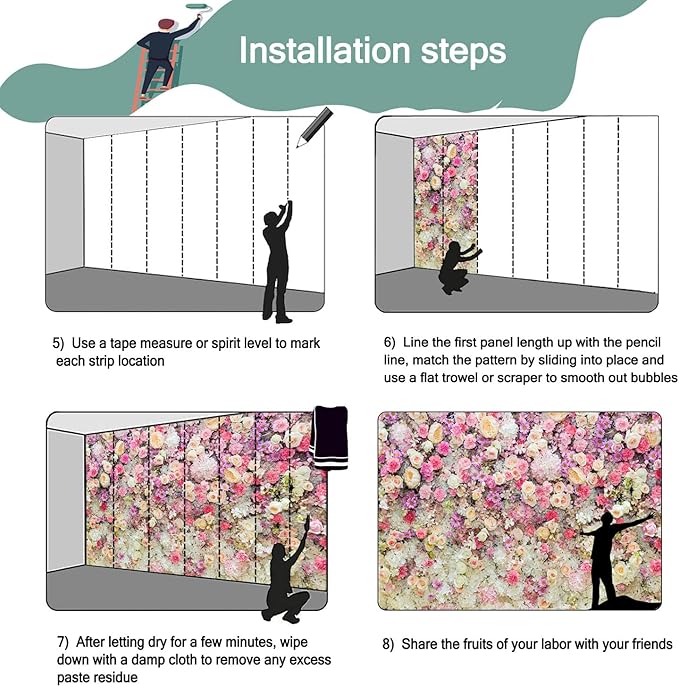 Installation steps

5) Use a tape measure or spirit level to mark each strip location

6) Line the first panel length up with the pencil line, match the pattern by sliding into place and use a flat trowel or scraper to smooth out bubbles

7) After letting dry for a few minutes, wipe down with a damp cloth to remove any excess paste residue

8) Share the fruits of your labor with your friends