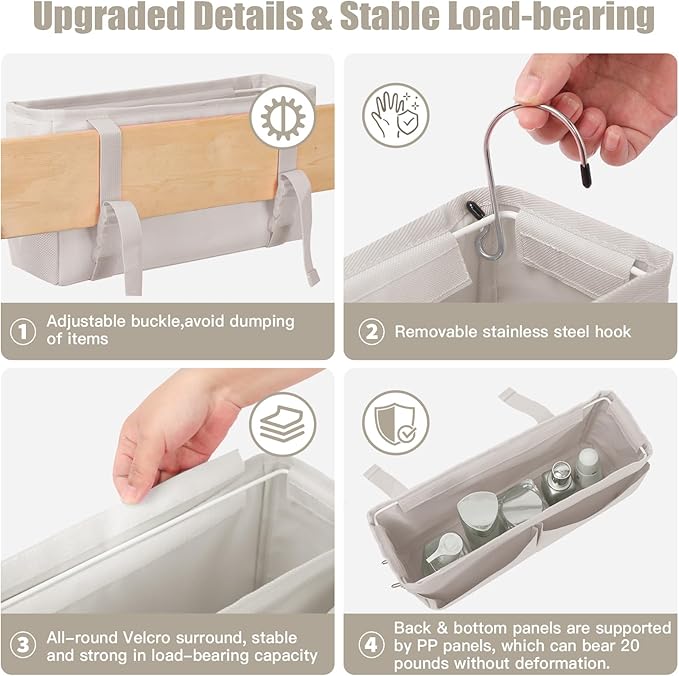 Upgraded Details & Stable Load-bearing

① Adjustable buckle,avoid dumping of items

② Removable stainless steel hook

③ All-round Velcro surround, stable and strong in load-bearing capacity

④ Back & bottom panels are supported by PP panels, which can bear 20 pounds without deformation.