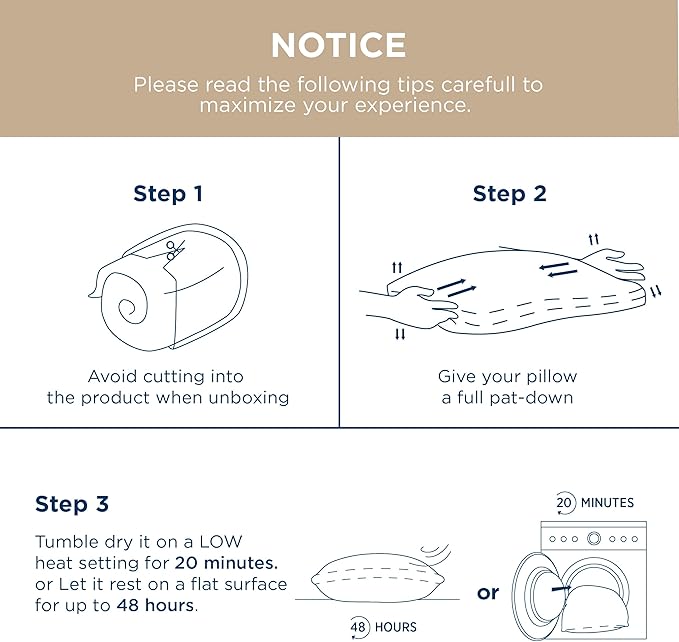 NOTICE

Please read the following tips carefull to maximize your experience.

Step 1

Avoid cutting into the product when unboxing

Step 2

Give your pillow a full pat-down

Step 3

Tumble dry it on a LOW heat setting for 20 minutes. or Let it rest on a flat surface for up to 48 hours.

48 HOURS

or

20 MINUTES