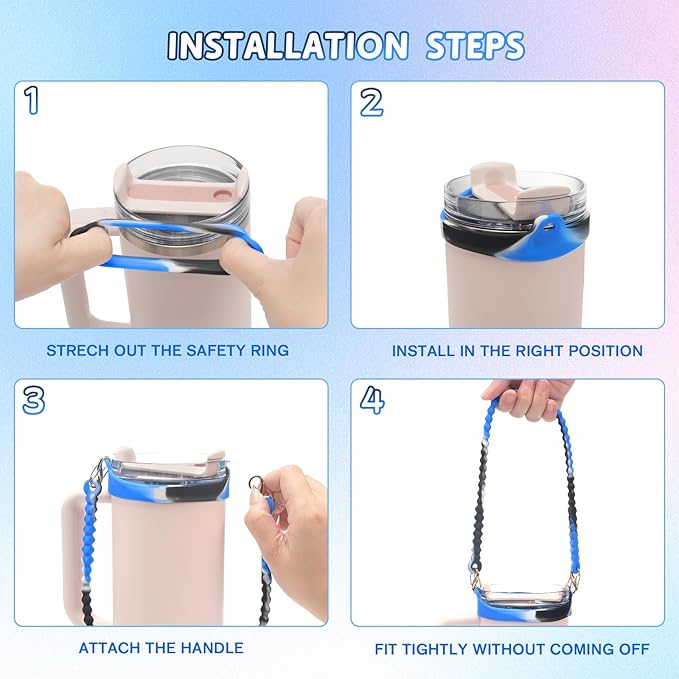 INSTALLATION STEPS

1

STRECH OUT THE SAFETY RING

2

INSTALL IN THE RIGHT POSITION

3

ATTACH THE HANDLE

4

FIT TIGHTLY WITHOUT COMING OFF