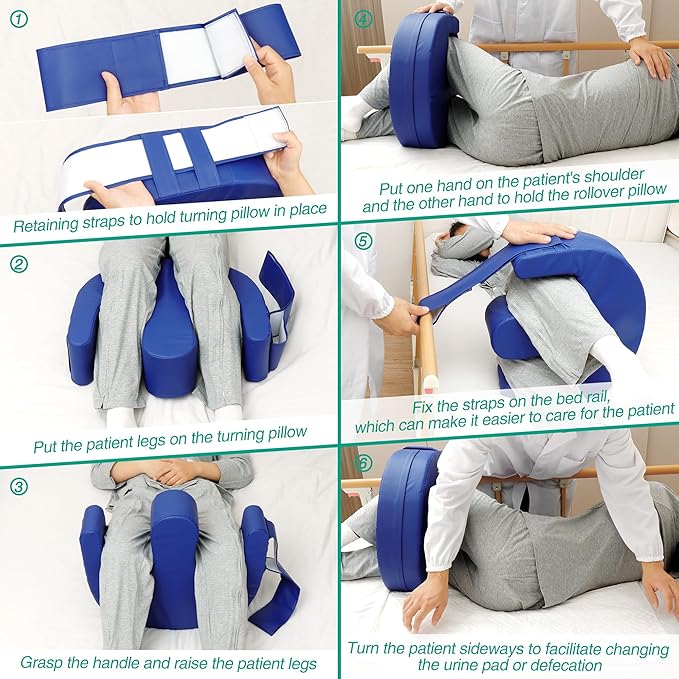 ①

Retaining straps to hold turning pillow in place

②

Put the patient legs on the turning pillow

③

Grasp the handle and raise the patient legs

④

Put one hand on the patient's shoulder and the other hand to hold the rollover pillow

⑤

Fix the straps on the bed rail, which can make it easier to care for the patient

⑥

Turn the patient sideways to facilitate changing the urine pad or defecation