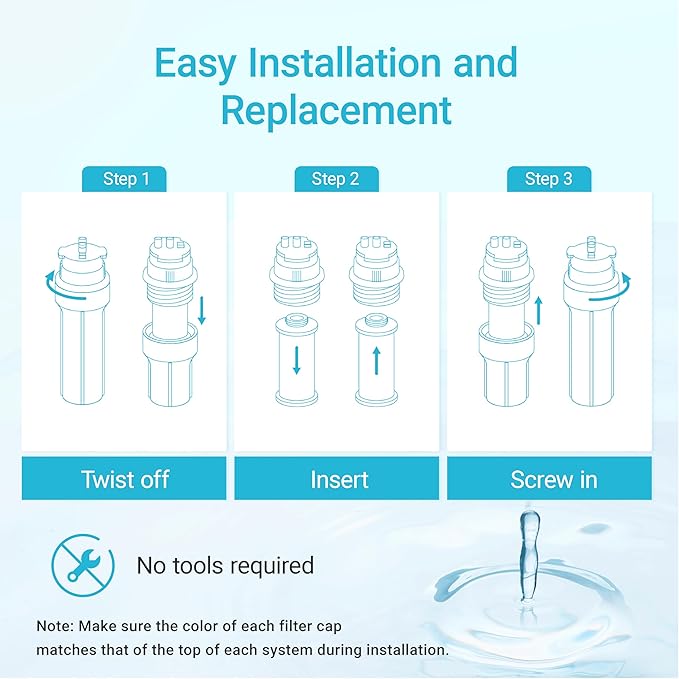 Easy Installation and Replacement

Step 1

Twist off

Step 2

Insert

Step 3

Screw in

No tools required

Note: Make sure the color of each filter cap matches that of the top of each system during installation.