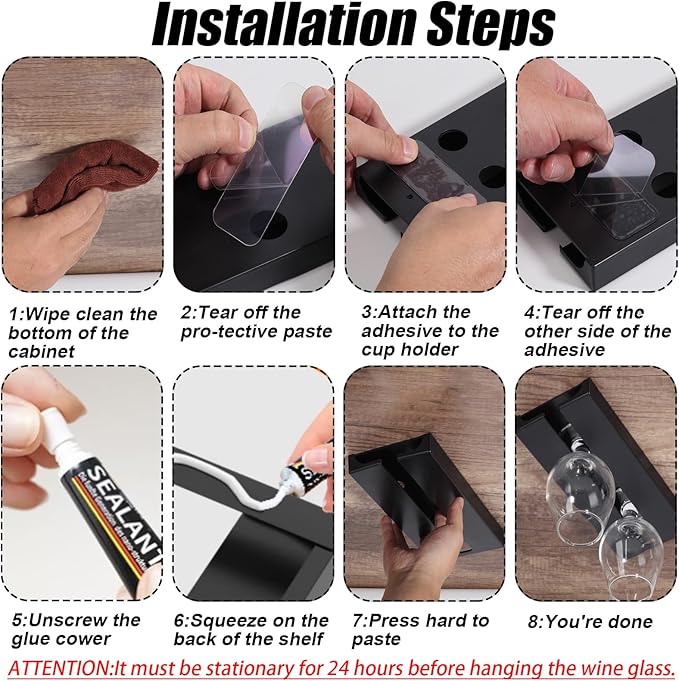 Installation Steps

1:Wipe clean the bottom of the cabinet

2:Tear off the pro-tective paste

3:Attach the adhesive to the cup holder

4:Tear off the other side of the adhesive

SEALANT

5:Unscrew the glue cower

6:Squeeze on the back of the shelf

7:Press hard to paste

8:You're done

ATTENTION:It must be stationary for 24 hours before hanging the wine glass.