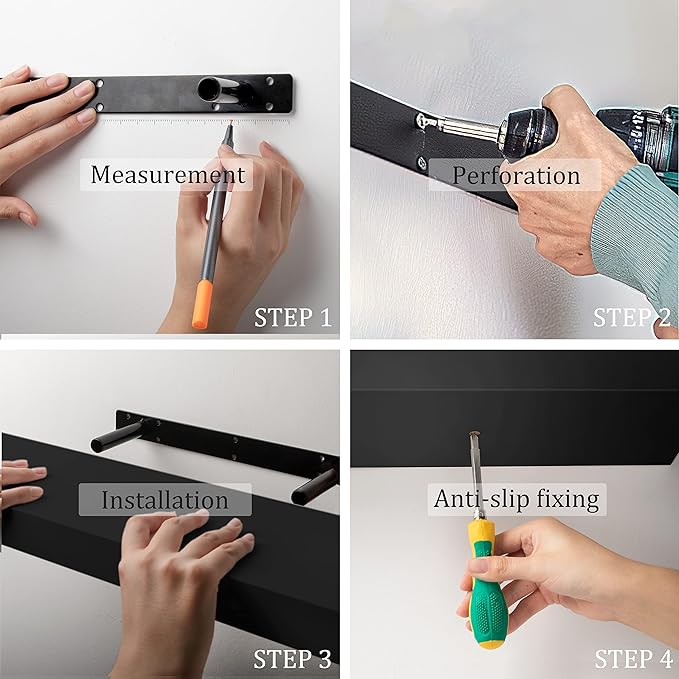 Measurement
STEP 1

Perforation
STEP 2

Installation
STEP 3

Anti-slip fixing
STEP 4