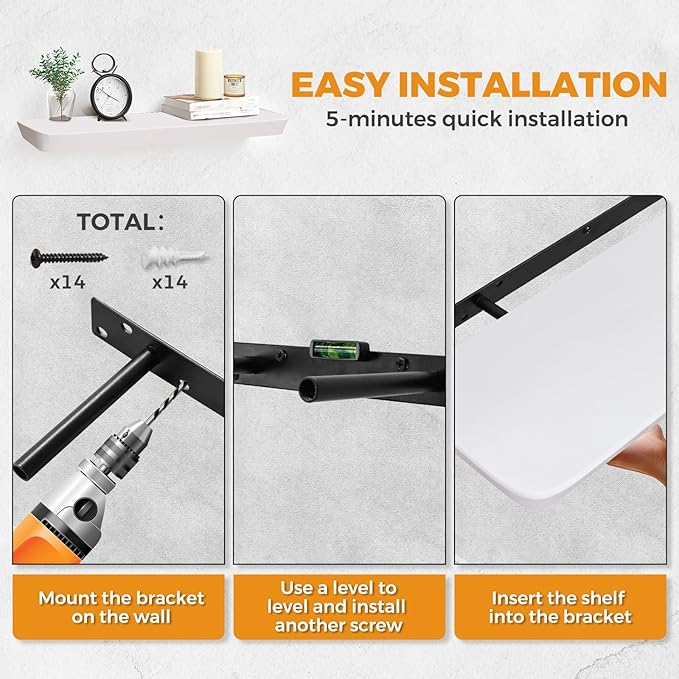 EASY INSTALLATION
5-minutes quick installation

TOTAL:
x14
x14

Mount the bracket on the wall

Use a level to level and install another screw

Insert the shelf into the bracket